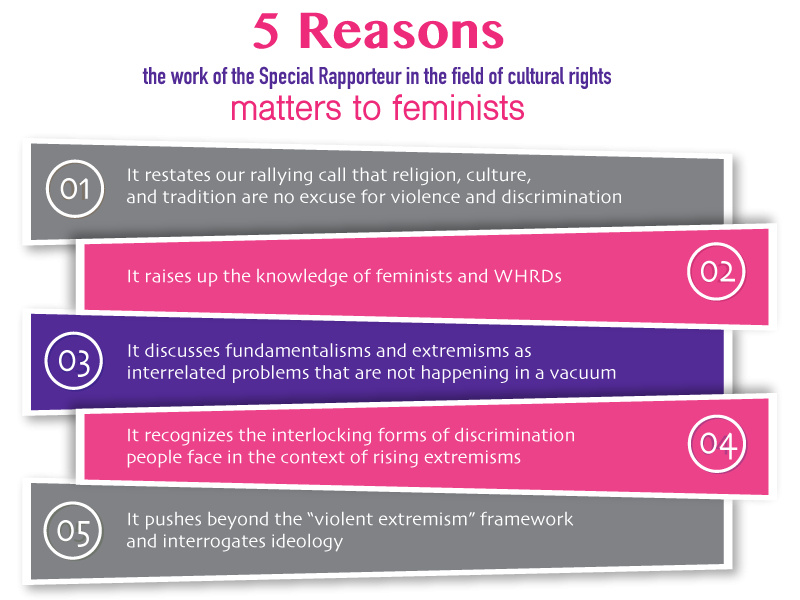 5 Reasons

the work of the Special Rapporteur in the field of cultural rights

matters to feminists

01 It restates our rallying call that religion, culture, and tradition are no excuse for violence and discrimination

It raises up the knowledge of feminists and WHRDs 02

03 It discusses fundamentalisms and extremisms as interrelated problems that are not happening in a vacuum

It recognizes the interlocking forms of discrimination people face in the context of rising extremisms 04

05 It pushes beyond the “violent extremism” framework and interrogates ideology