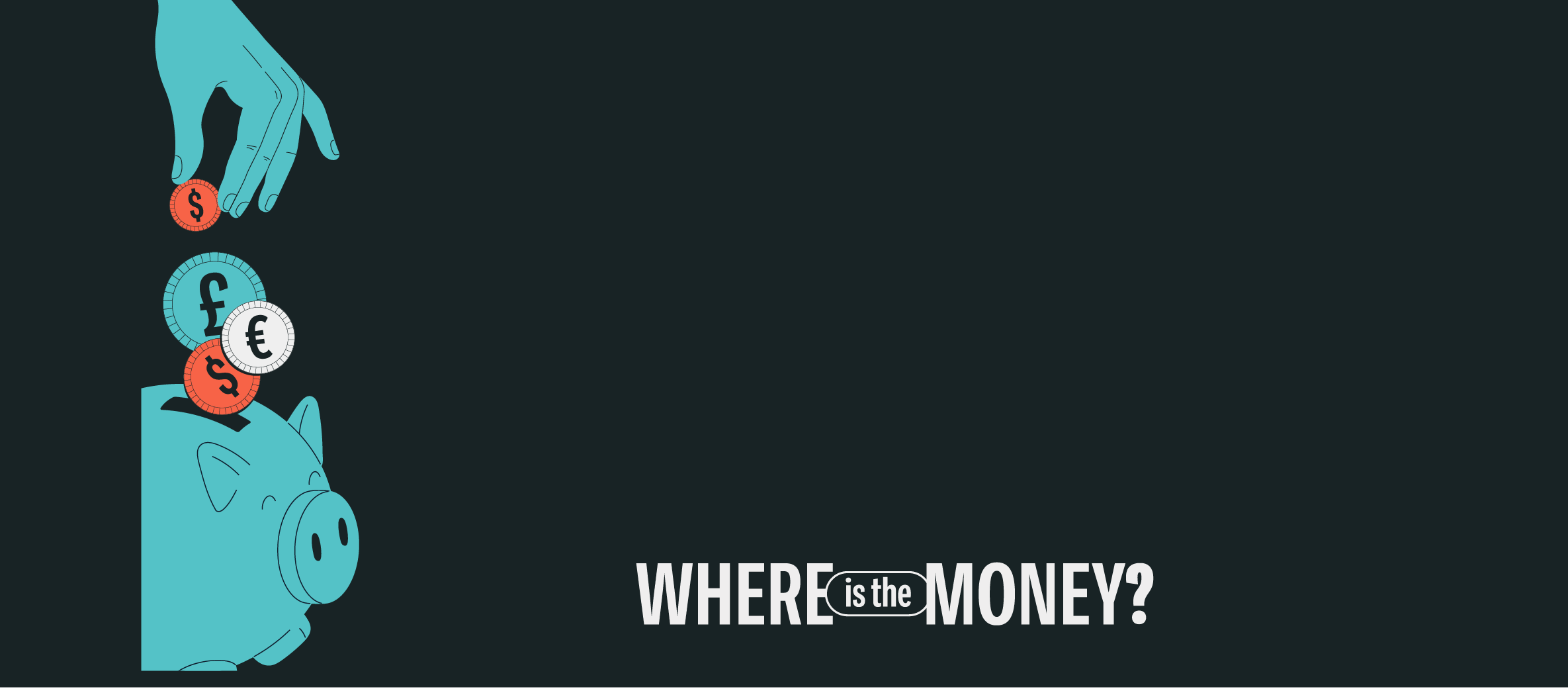 $
£
€
$
WHERE is the MONEY?